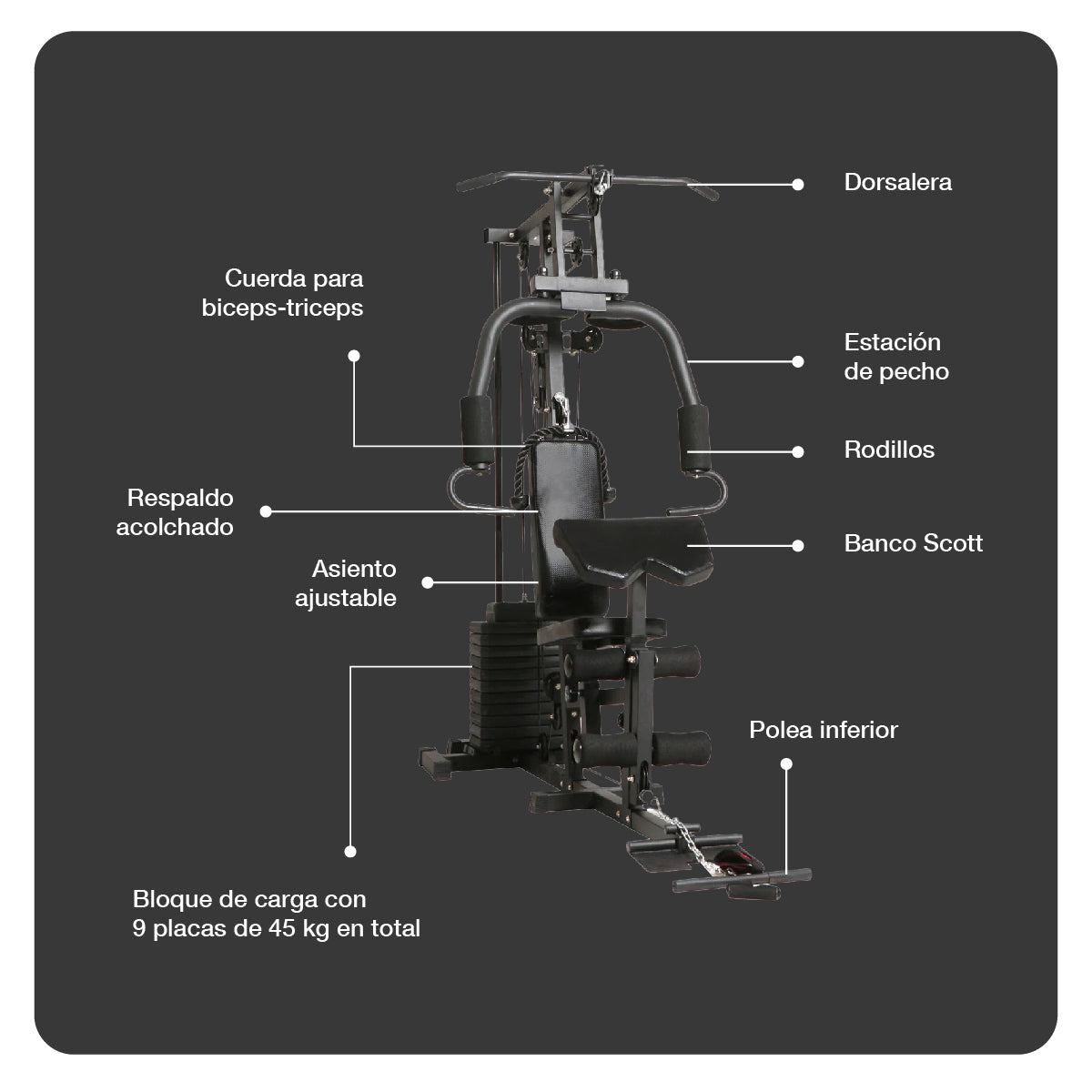 Dorsalera

Cuerda para biceps-triceps

Estación de pecho

Rodillos

Respaldo acolchado

Banco Scott

Asiento ajustable

Polea inferior

Bloque de carga con 9 placas de 45 kg en total